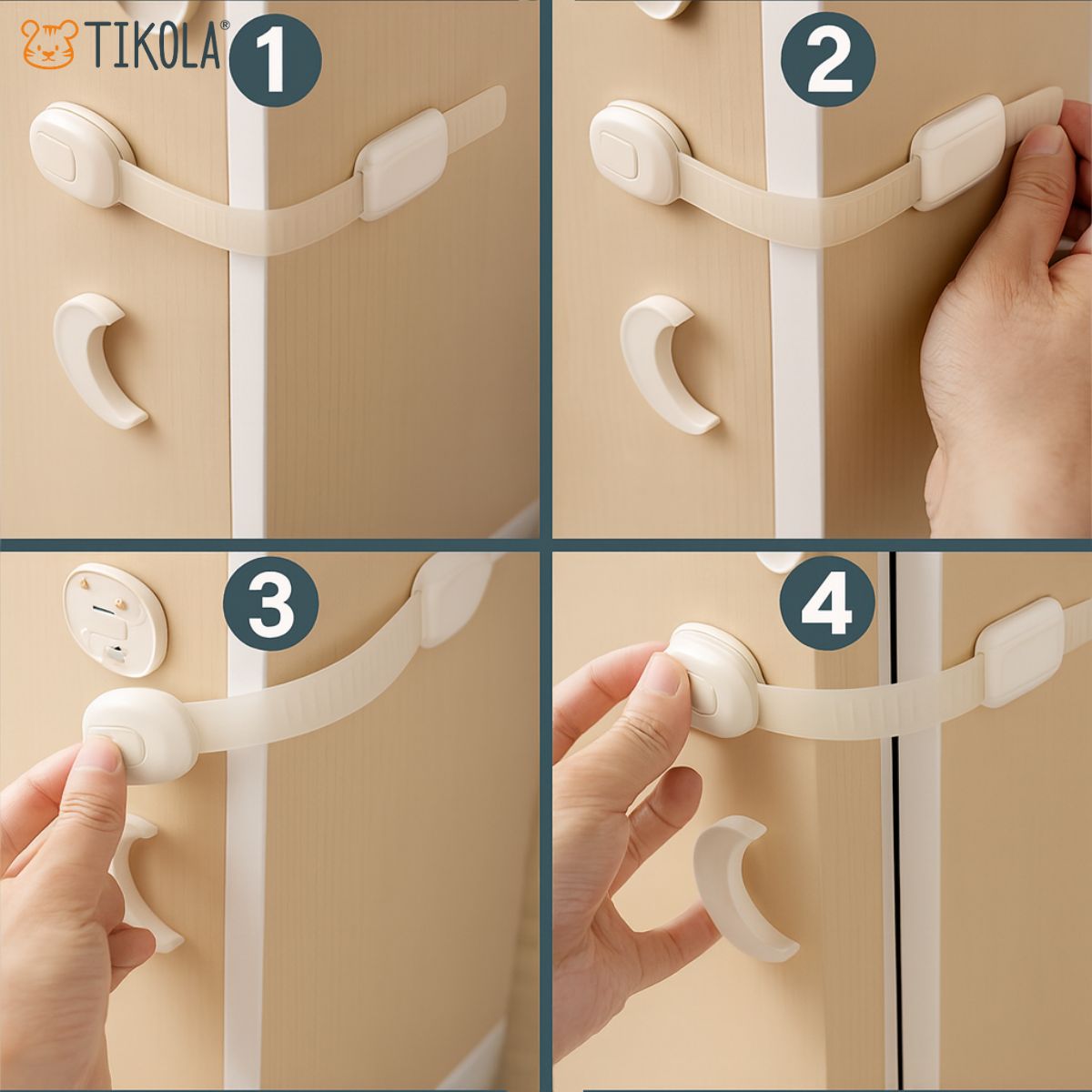 TIKOLA®
1
2
3
4