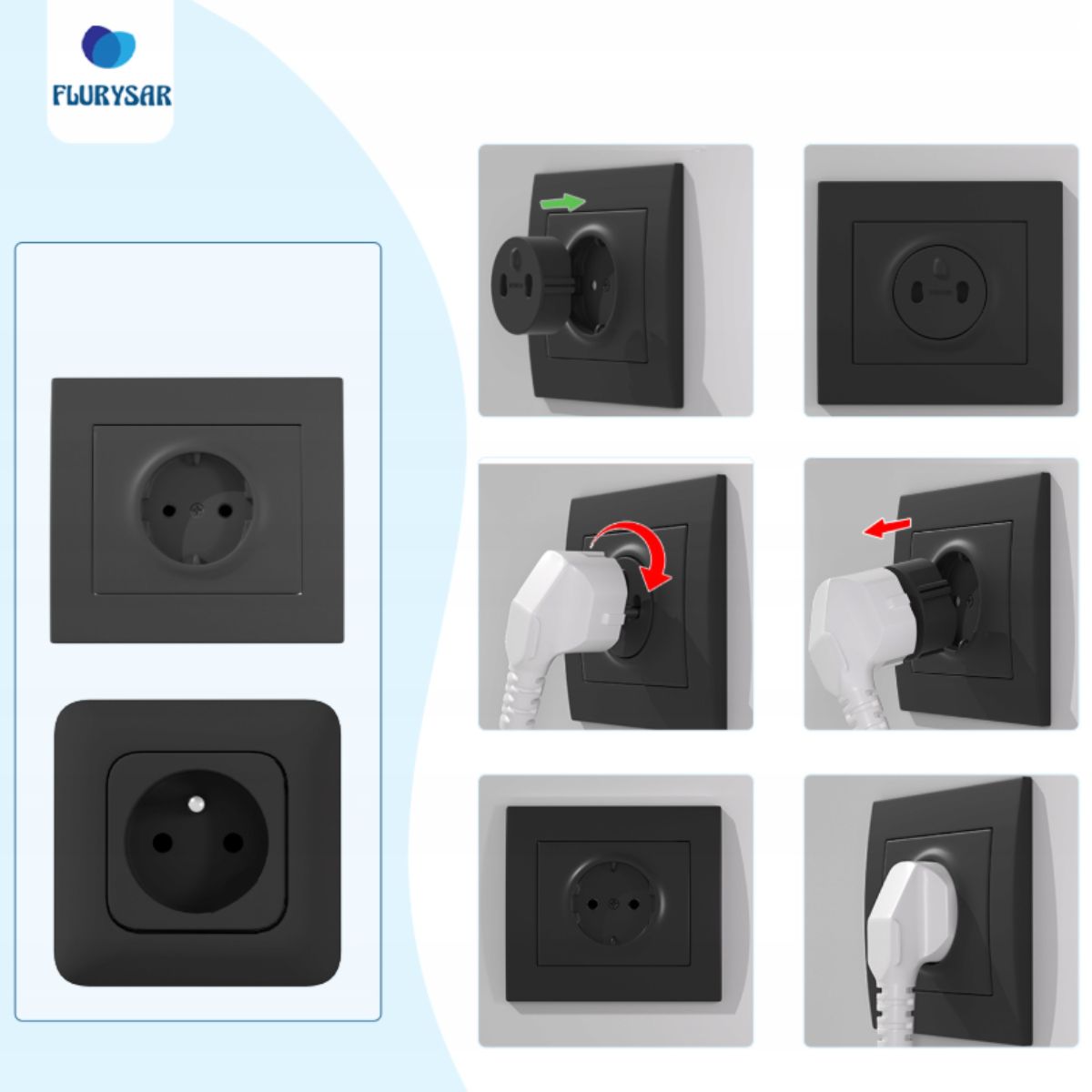 FLURYSAR