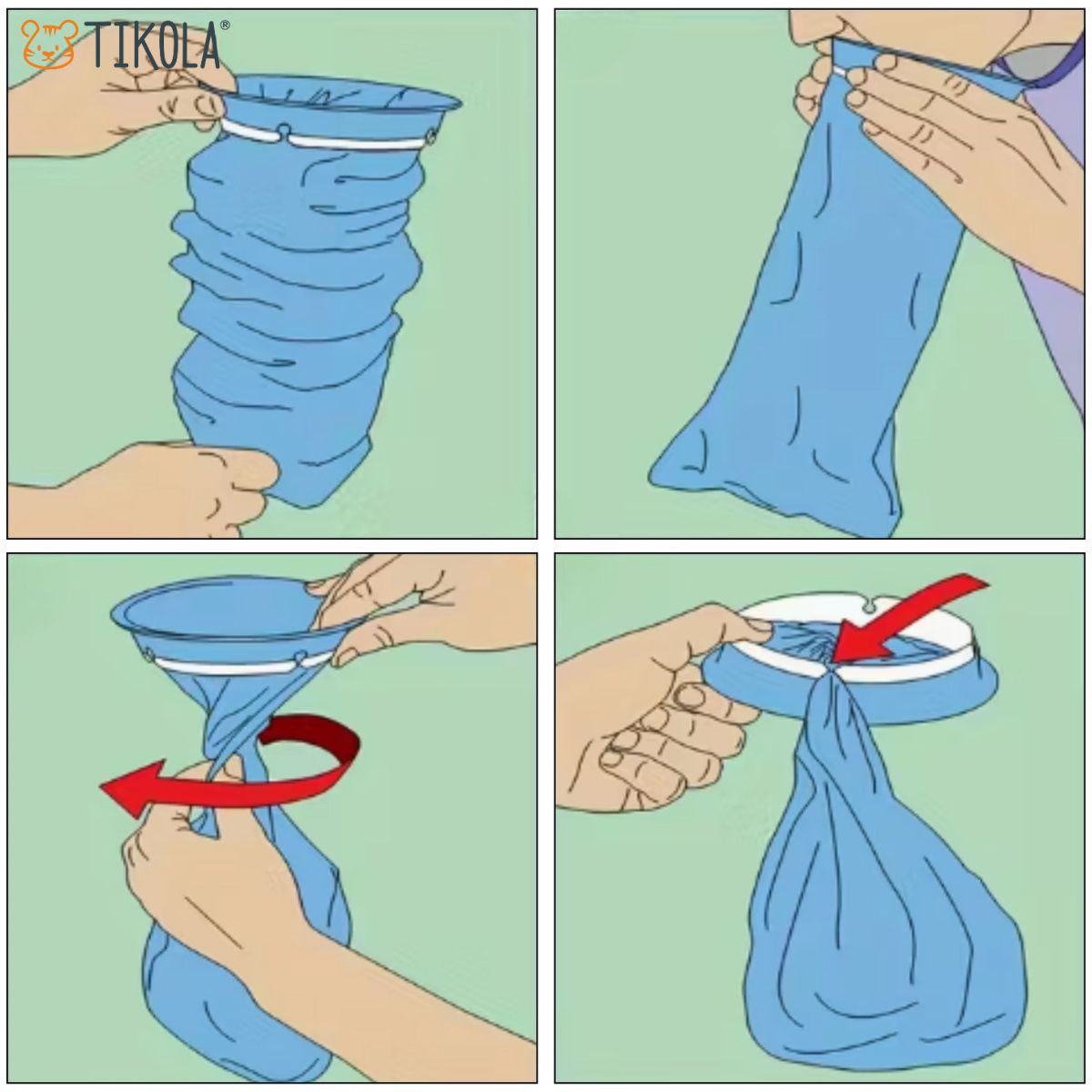 TIKOLA®